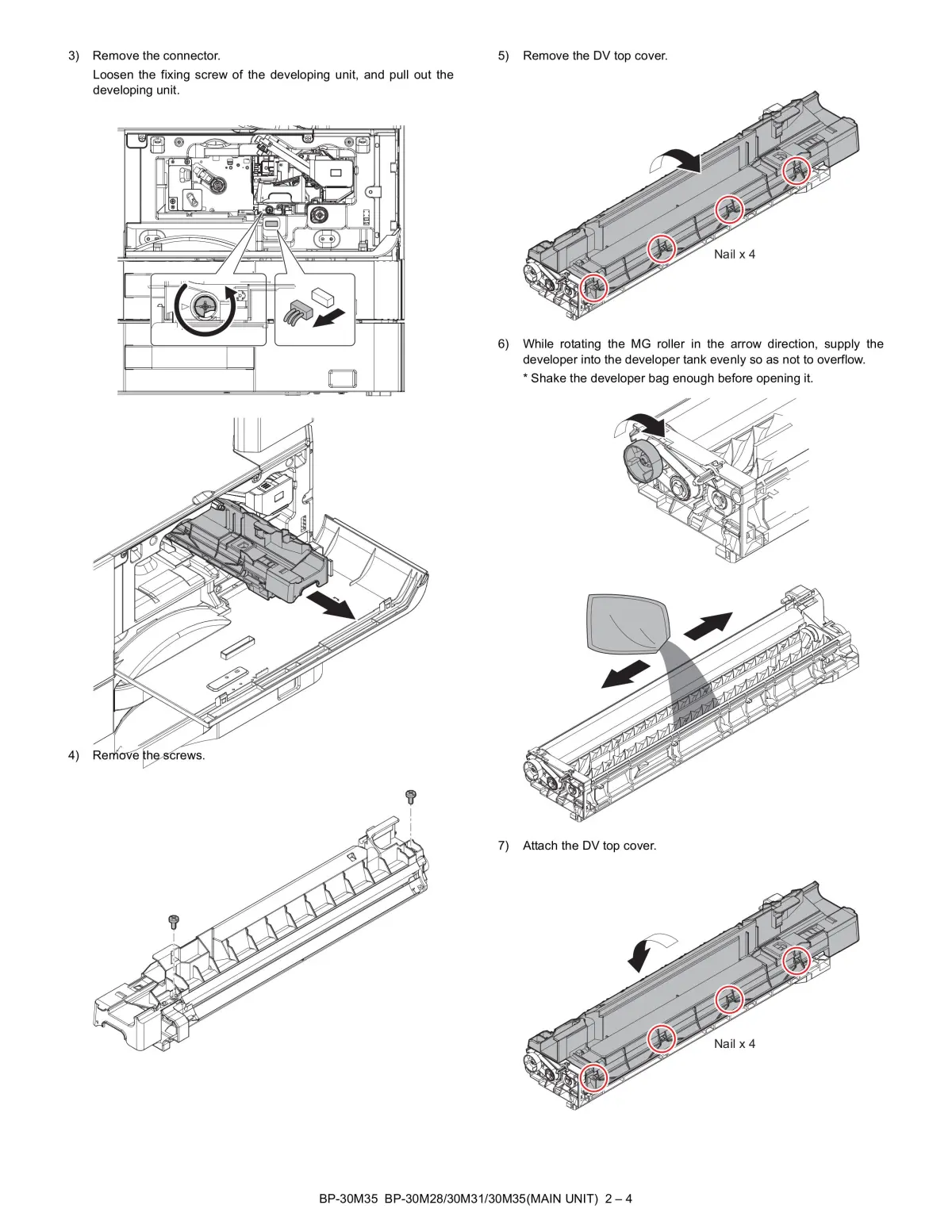 3) Remove the connector.

Loosen the fixing screw of the developing unit, and pull out the developing unit.

4) Remove the screws.

5) Remove the DV top cover.

Nail x 4

6) While rotating the MG roller in the arrow direction, supply the developer into the developer tank evenly so as not to overflow.

* Shake the developer bag enough before opening it.

7) Attach the DV top cover.

Nail x 4

BP-30M35 BP-30M28/30M31/30M35(MAIN UNIT) 2 – 4