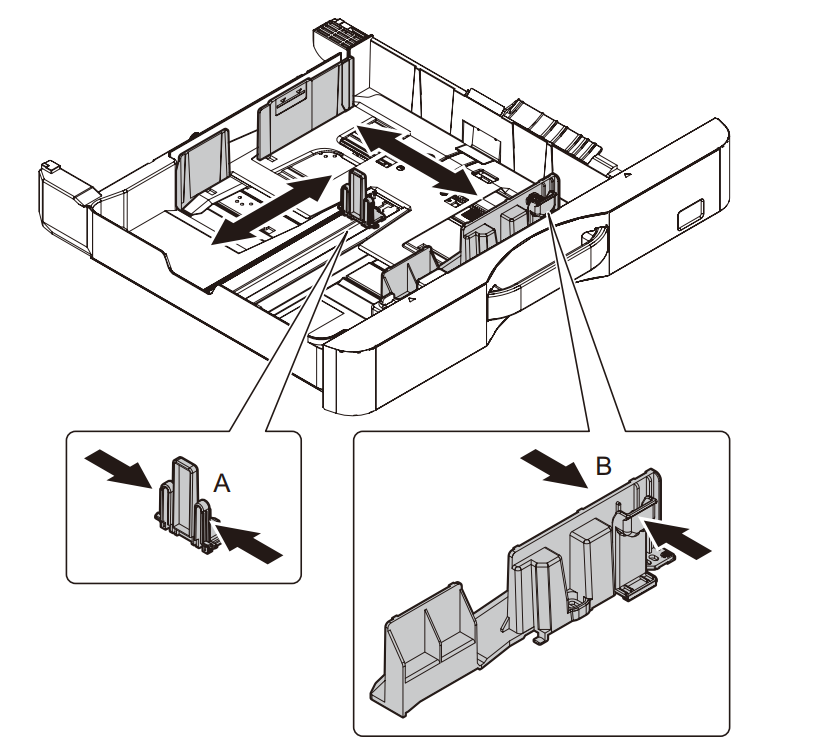 A

B